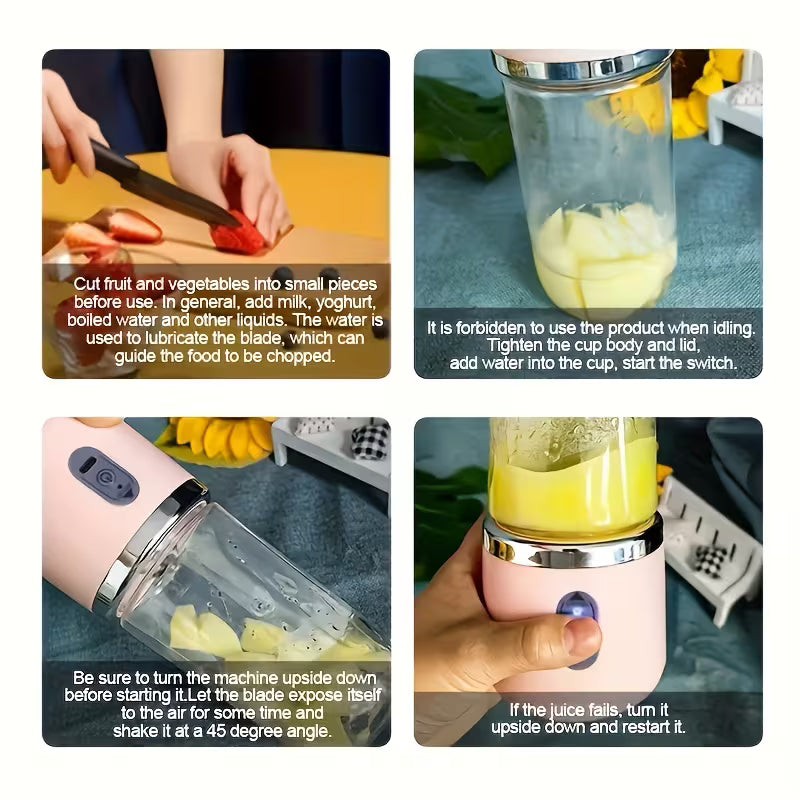 Cut fruit and vegetables into small pieces before use. In general, add milk, yoghurt, boiled water and other liquids. The water is used to lubricate the blade, which can guide the food to be chopped.

It is forbidden to use the product when idling. Tighten the cup body and lid, add water into the cup, start the switch.

Be sure to turn the machine upside down before starting it.Let the blade expose itself to the air for some time and shake it at a 45 degree angle.

If the juice fails, turn it upside down and restart it.